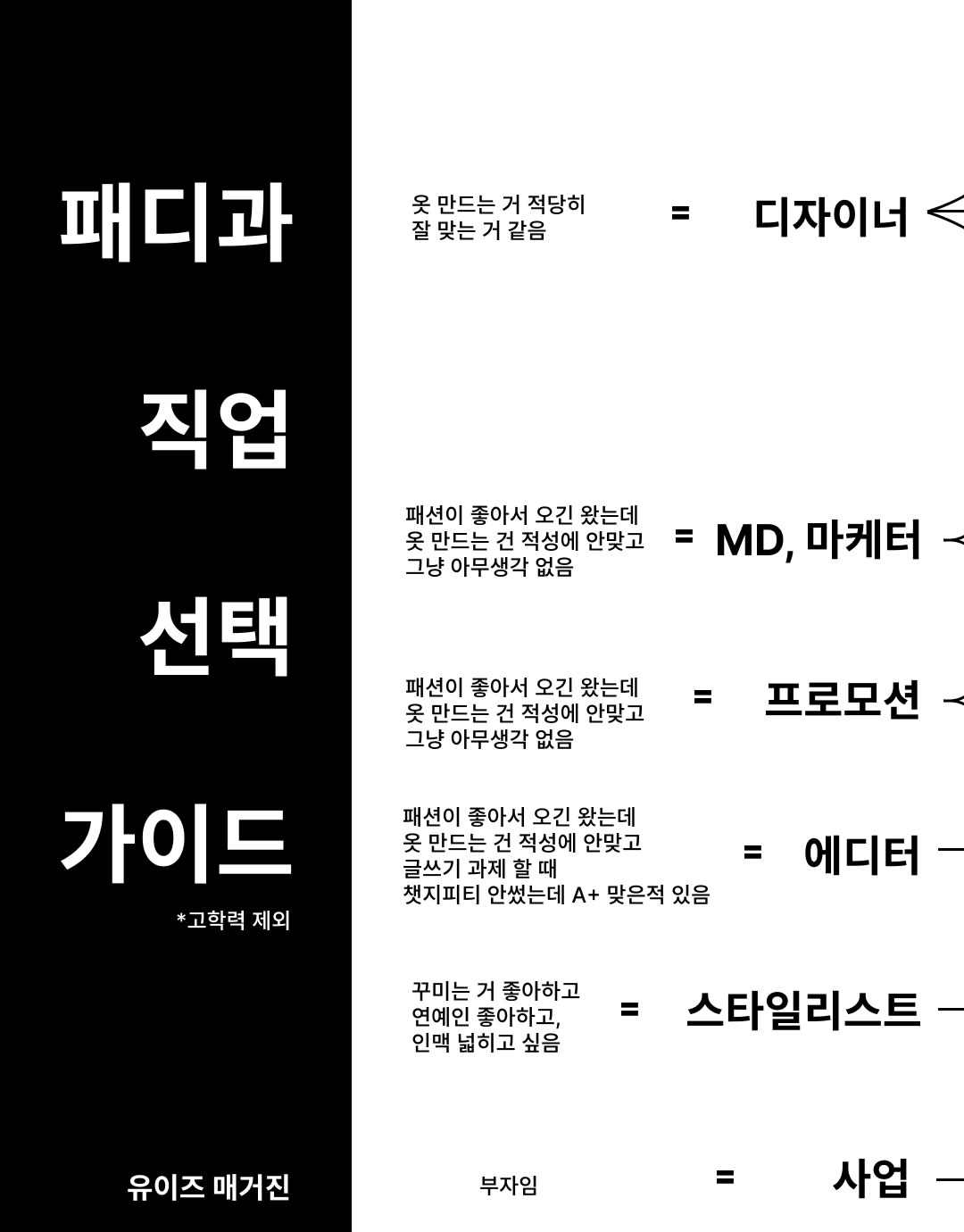 패디과

직업

선택

가이드

*고학력 제외

유이즈 매거진

옷 만드는 거 적당히
잘 맞는 거 같음

=

디자이너

패션이 좋아서 오긴 왔는데
옷 만드는 건 적성에 안맞고
그냥 아무생각 없음

=

MD, 마케터

패션이 좋아서 오긴 왔는데
옷 만드는 건 적성에 안맞고
그냥 아무생각 없음

=

프로모션

패션이 좋아서 오긴 왔는데
옷 만드는 건 적성에 안맞고
글쓰기 과제 할 때
챗지피티 안썼는데 A+ 맞은적 있음

=

에디터

꾸미는 거 좋아하고
연예인 좋아하고,
인맥 넓히고 싶음

=

스타일리스트

부자임

=

사업